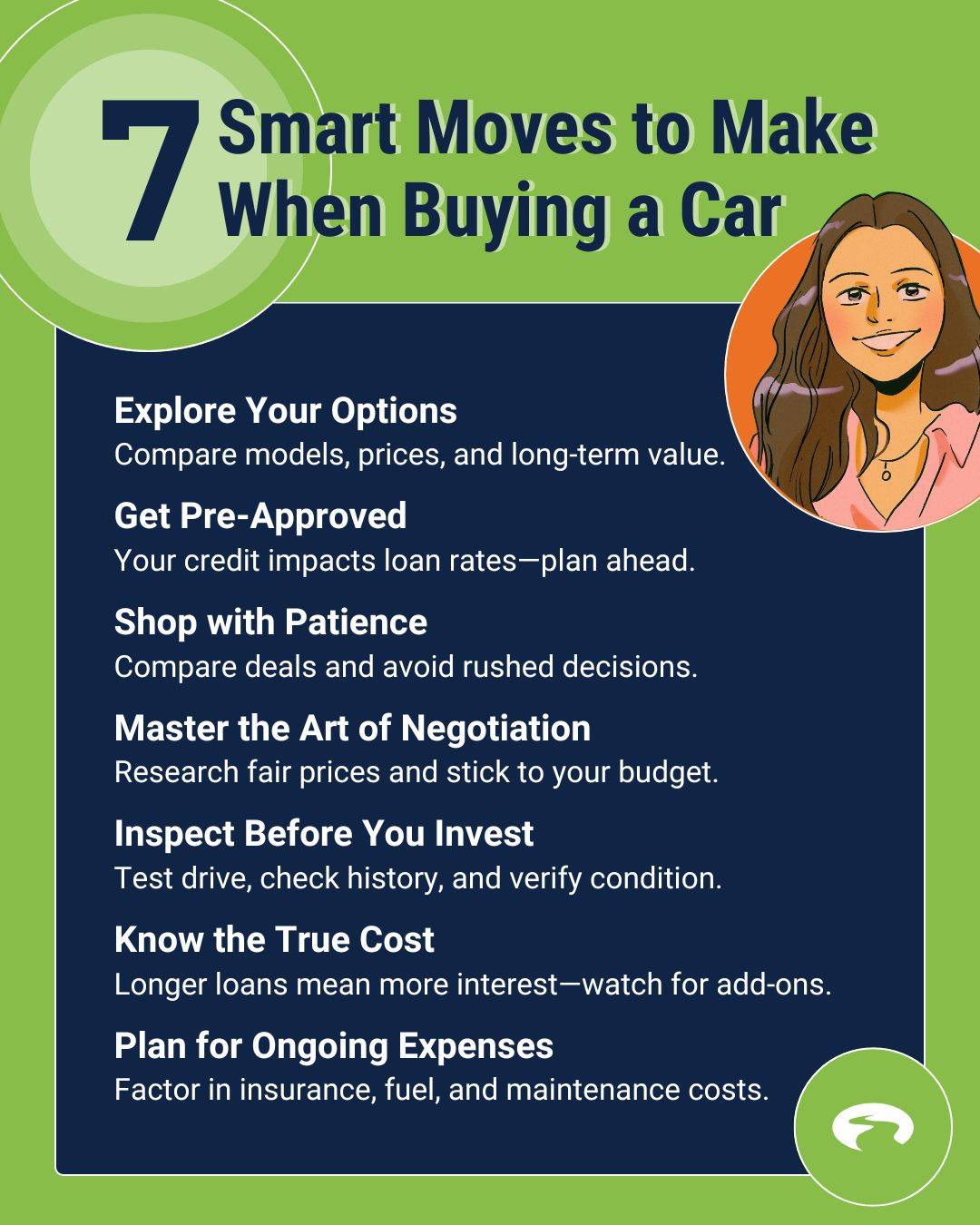 7 Smart Moves to Make When Buying a Car

Explore Your Options
Compare models, prices, and long-term value.

Get Pre-Approved
Your credit impacts loan rates—plan ahead.

Shop with Patience
Compare deals and avoid rushed decisions.

Master the Art of Negotiation
Research fair prices and stick to your budget.

Inspect Before You Invest
Test drive, check history, and verify condition.

Know the True Cost
Longer loans mean more interest—watch for add-ons.

Plan for Ongoing Expenses
Factor in insurance, fuel, and maintenance costs.